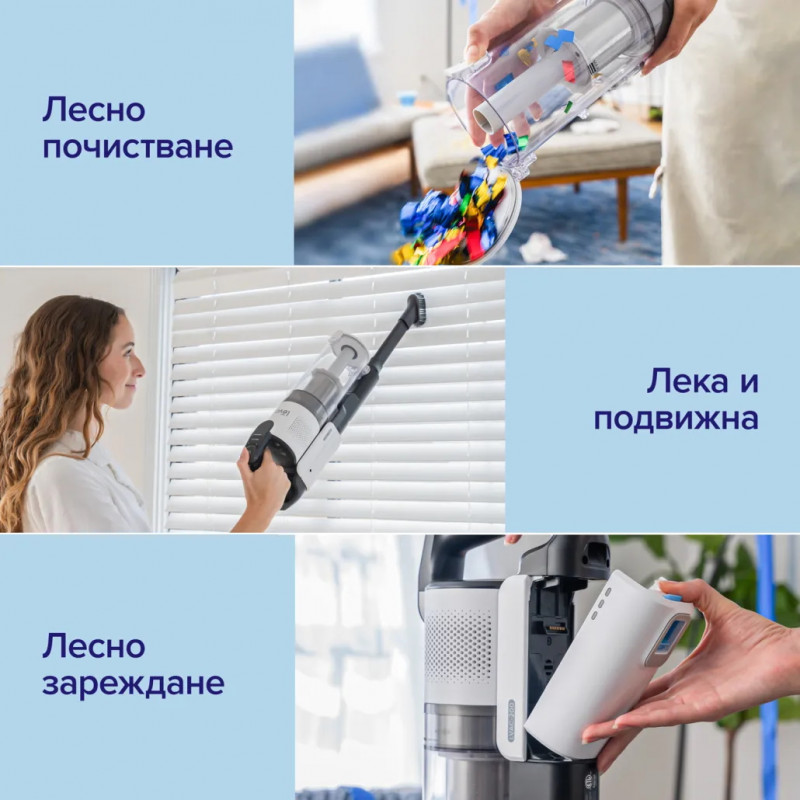 Лесно почистване

Лека и подвижна

Лесно зареждане